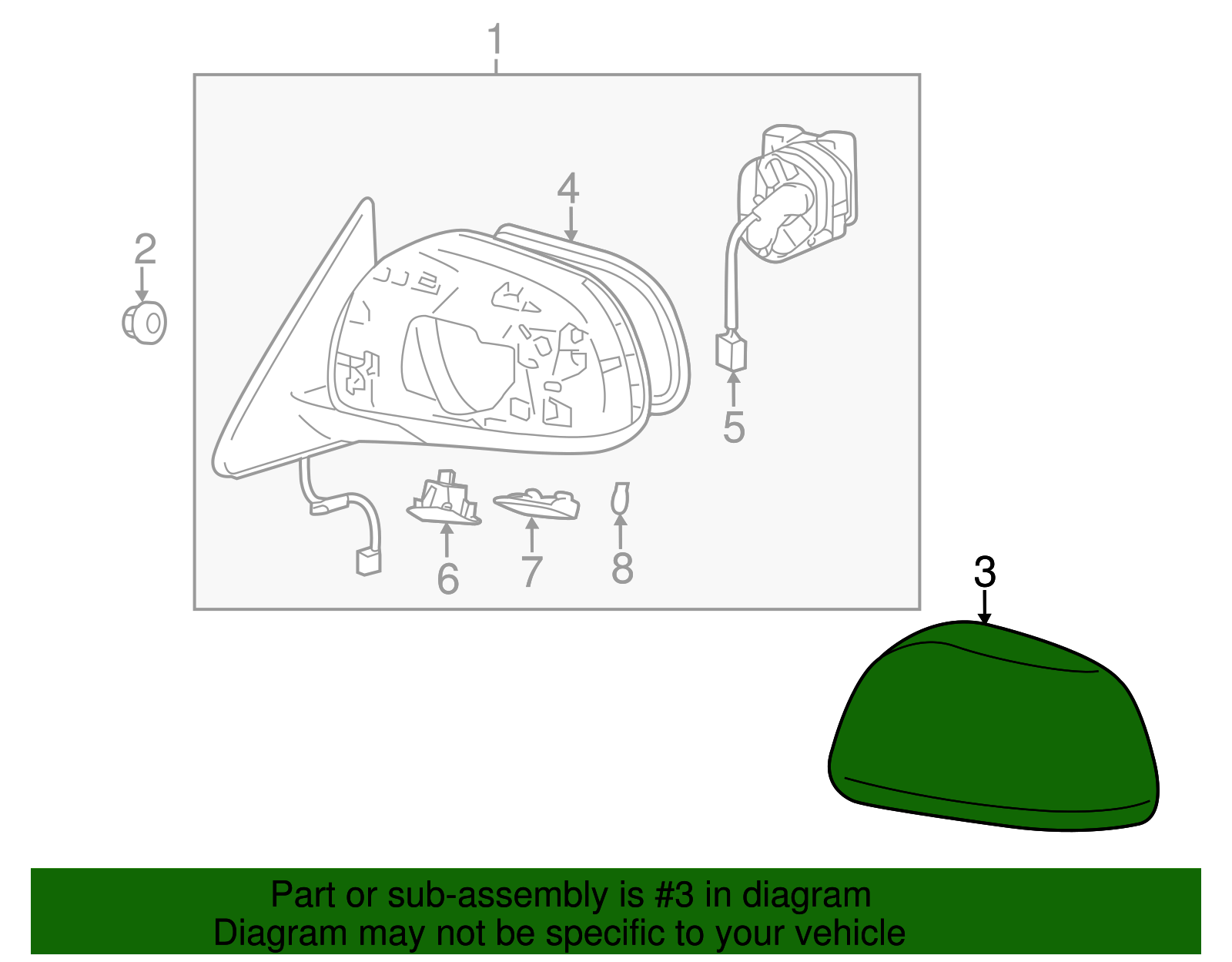 1
2
4
5
6
7
8
3

Part or sub-assembly is #3 in diagram
Diagram may not be specific to your vehicle