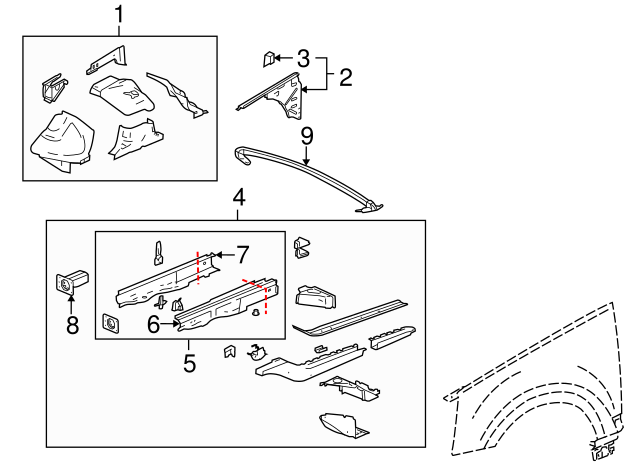 1
3
2
9
4
7
8
6
5