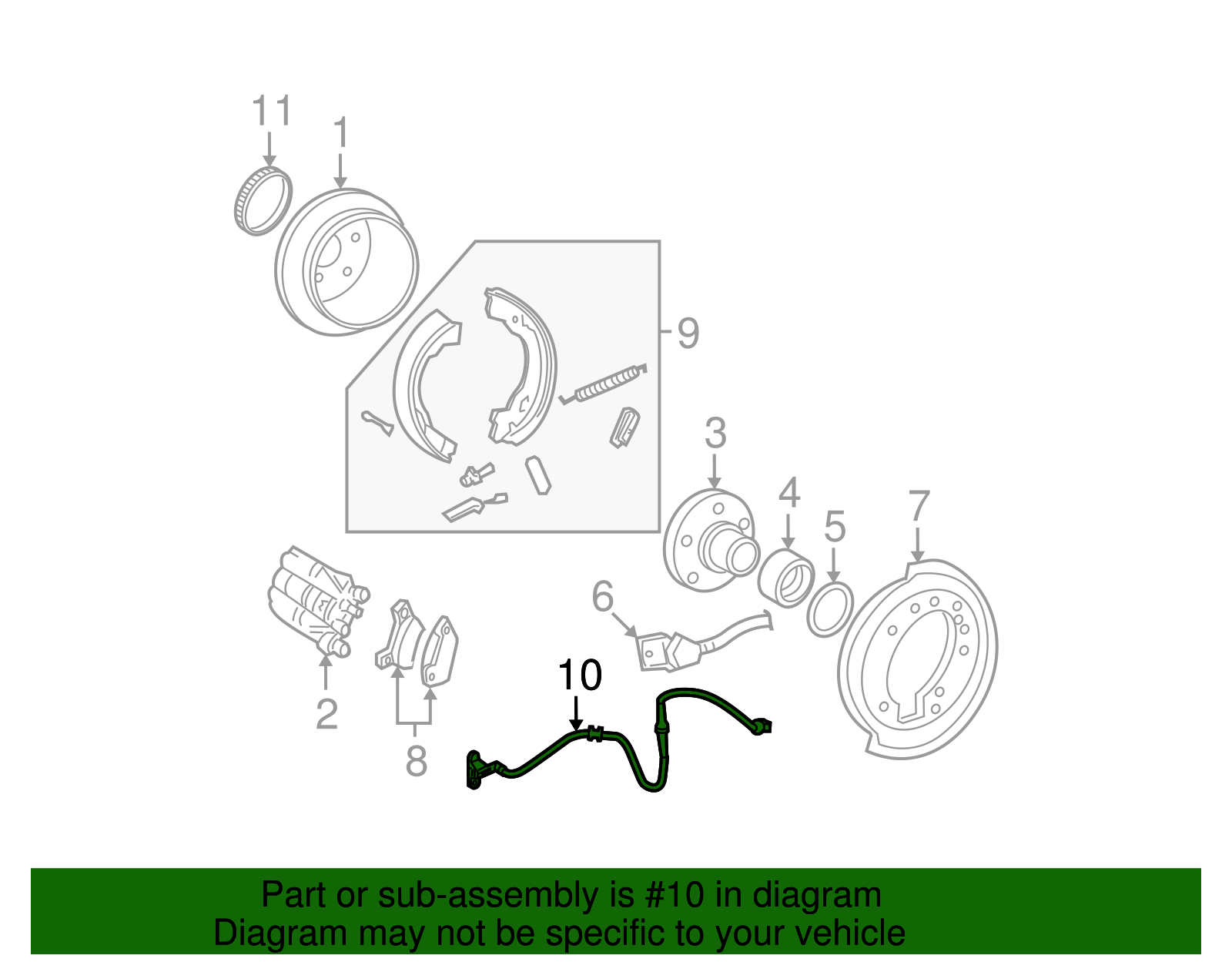 11
1
9
3
4
5
7
6
2
8
10

Part or sub-assembly is #10 in diagram
Diagram may not be specific to your vehicle