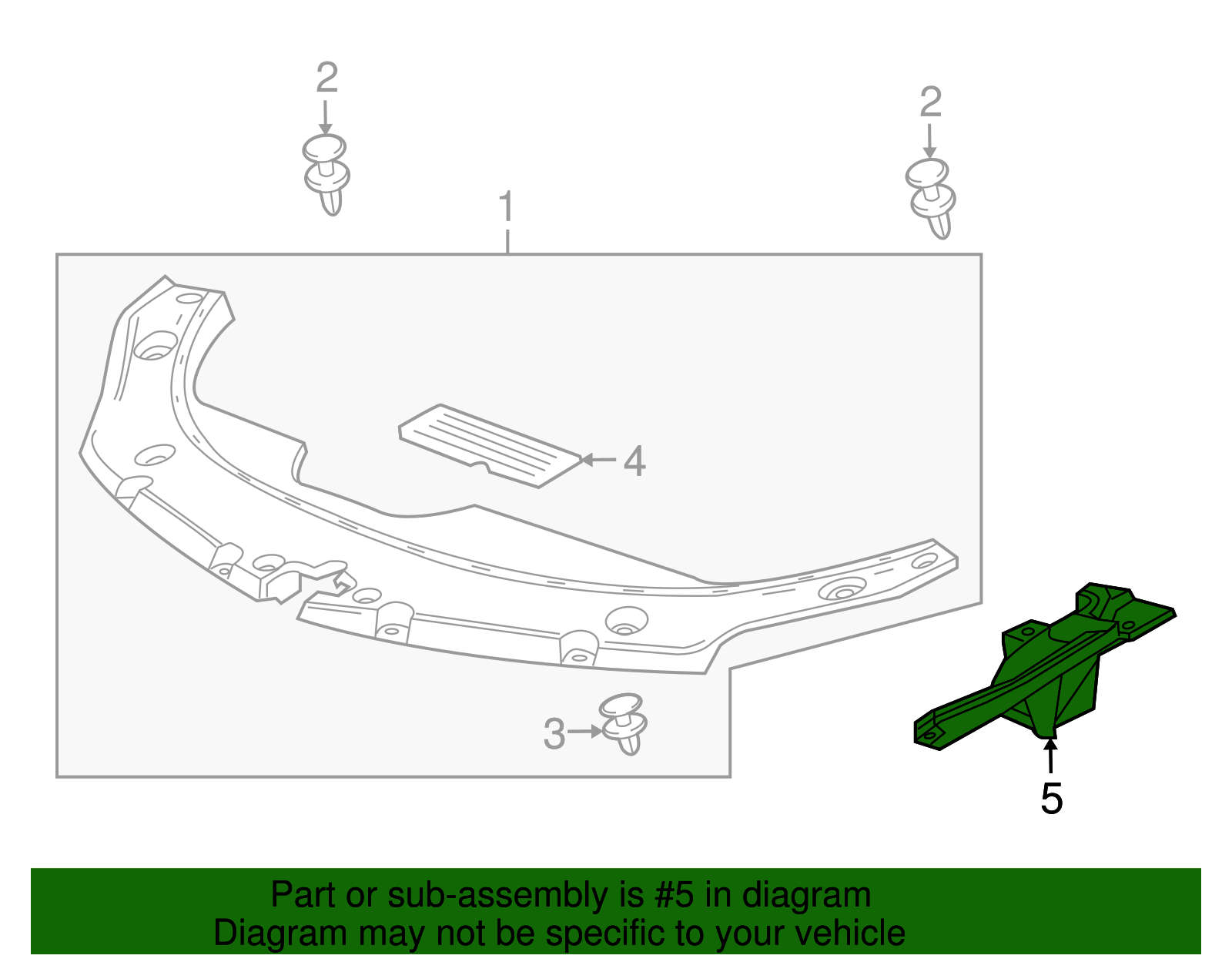 2
2
1
4
3
5

Part or sub-assembly is #5 in diagram
Diagram may not be specific to your vehicle