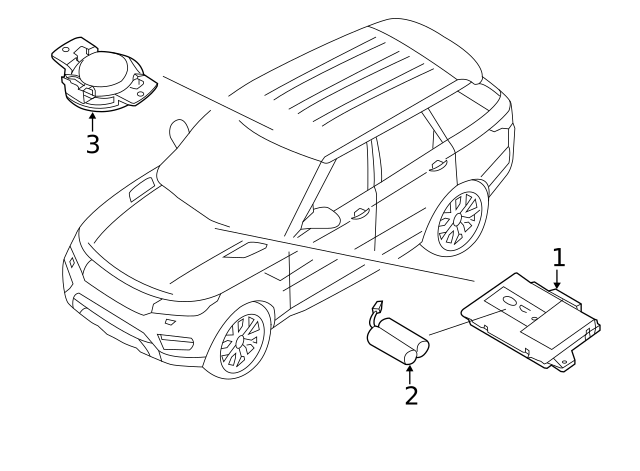 3

1

2