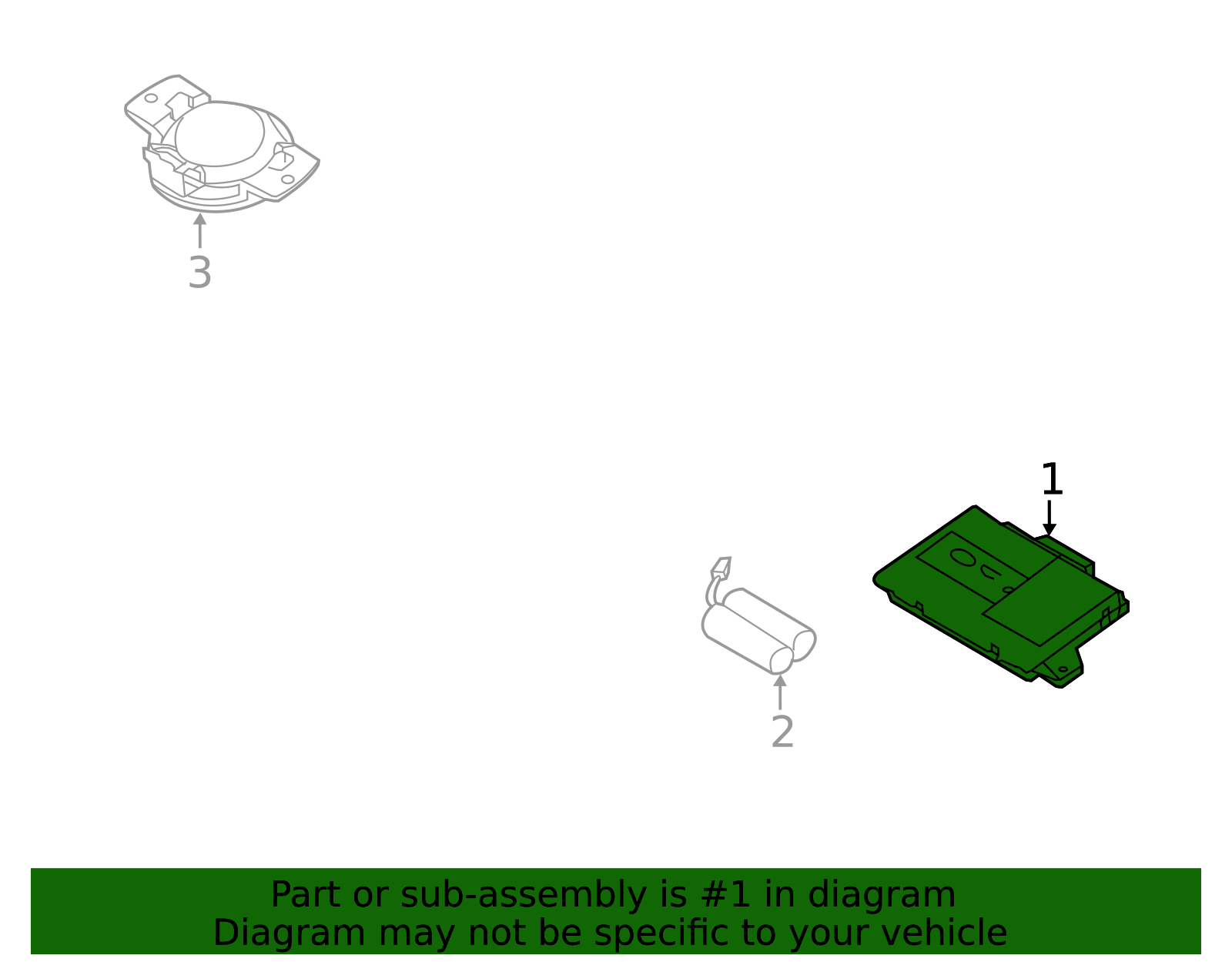 3

1

2

Part or sub-assembly is #1 in diagram
Diagram may not be specific to your vehicle