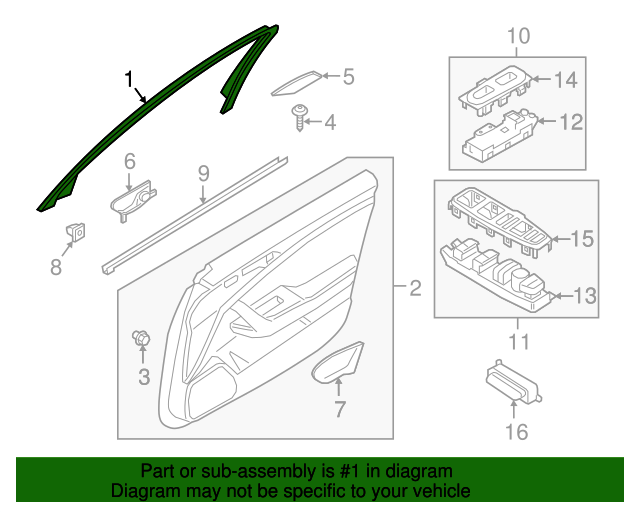 1
5
4
6
9
8
2
3
7
10
14
12
15
13
11
16

Part or sub-assembly is #1 in diagram
Diagram may not be specific to your vehicle