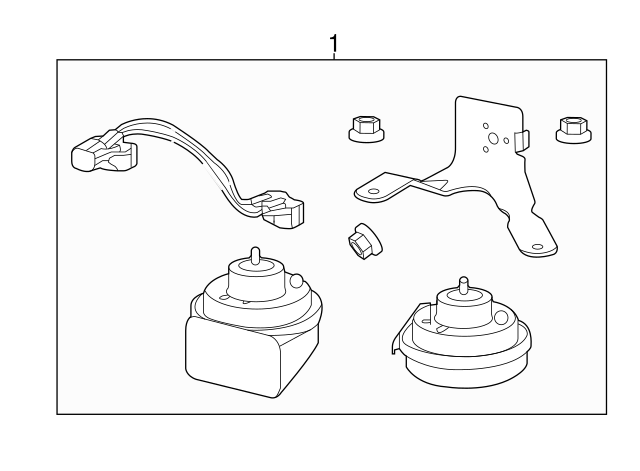 1