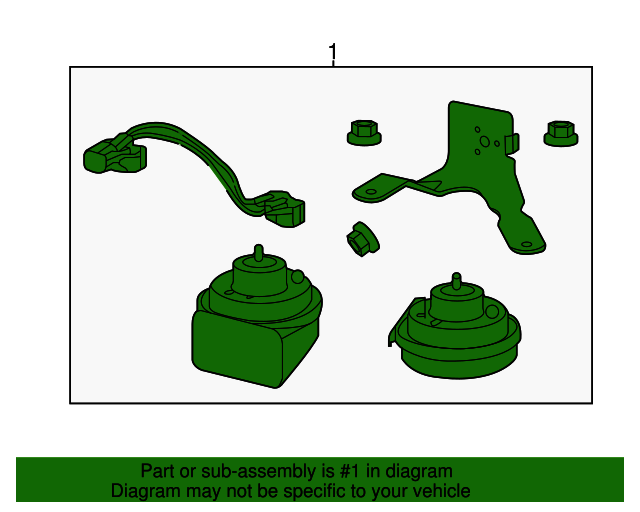 1

Part or sub-assembly is #1 in diagram
Diagram may not be specific to your vehicle