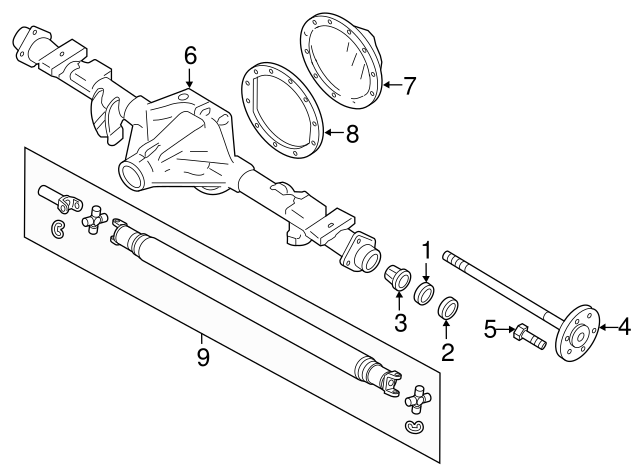 6
7
8
1
3
2
5
4
9