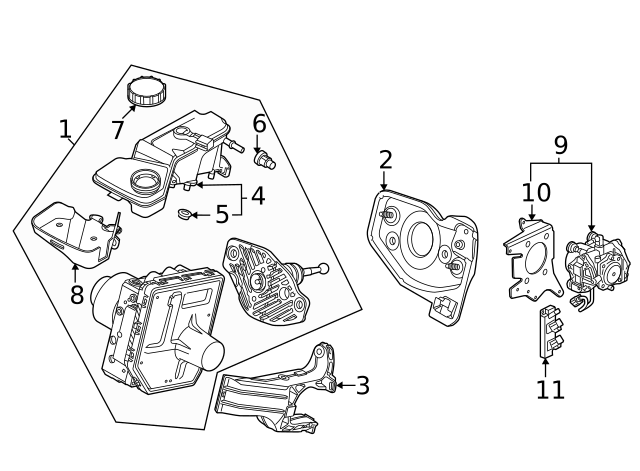 1
7
6
4
5
8
2
9
10
3
11