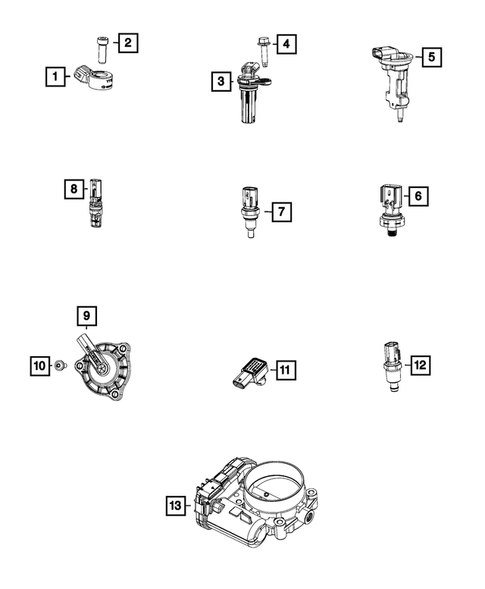 2
1
4
3
5
8
7
6
9
10
11
12
13