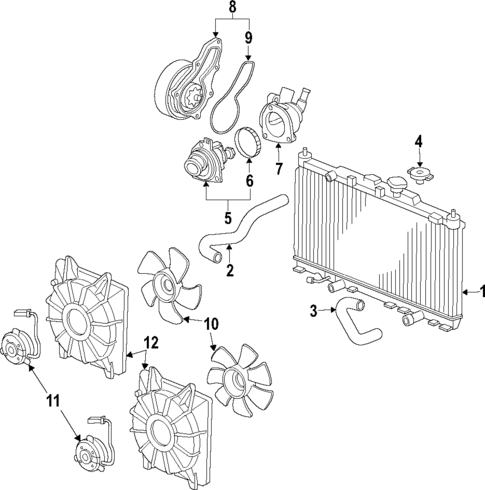 8
9
4
7
6
5
2
1
3
10
12
11