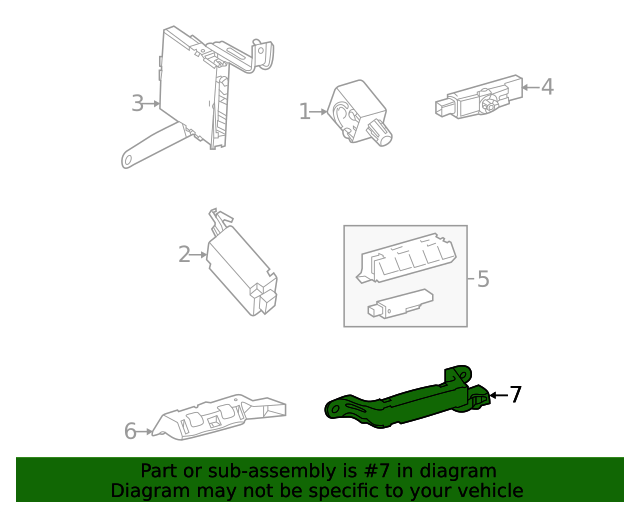 3
1
4
2
5
6
7
Part or sub-assembly is #7 in diagram
Diagram may not be specific to your vehicle