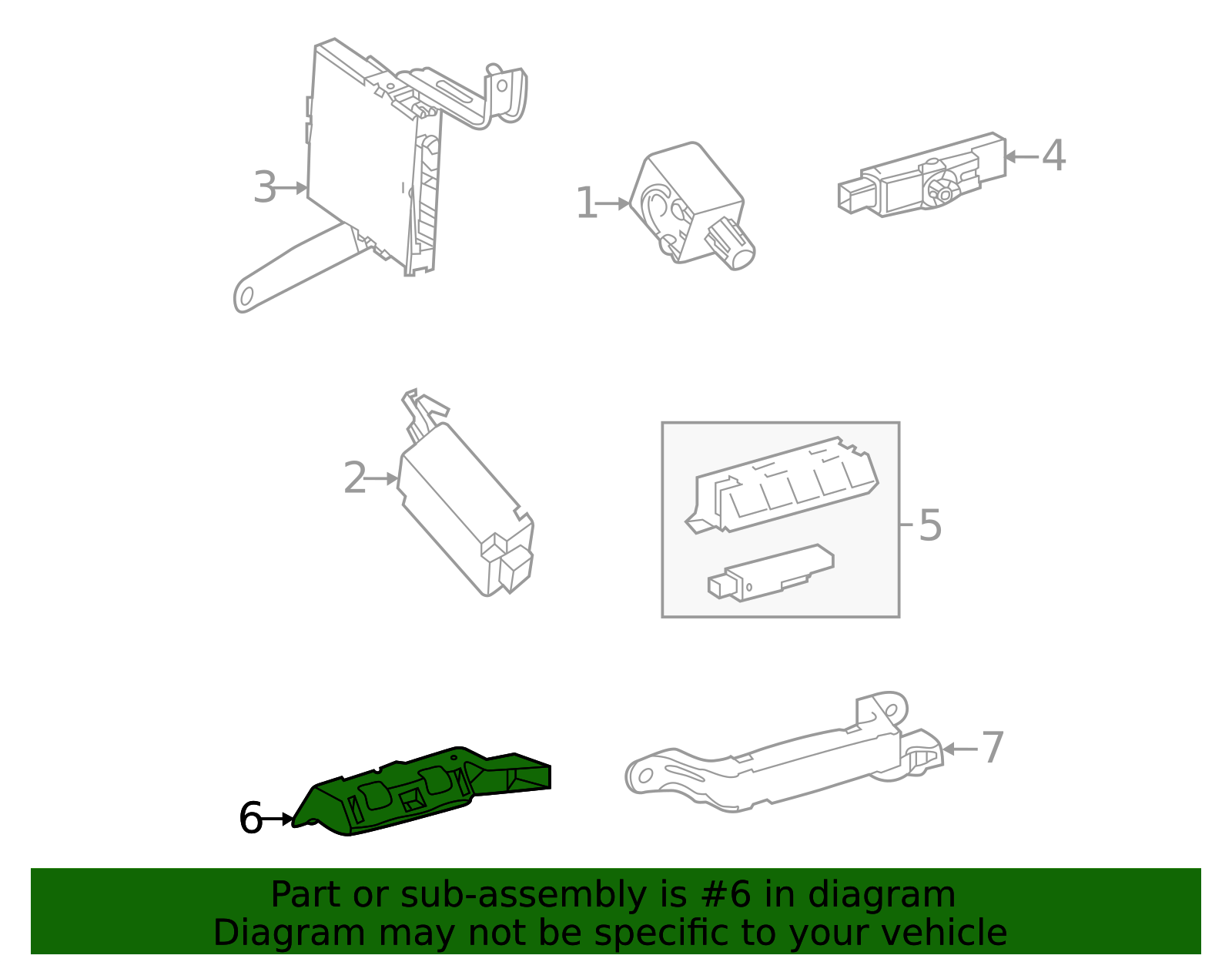 3
1
4
2
5
6
7

Part or sub-assembly is #6 in diagram
Diagram may not be specific to your vehicle