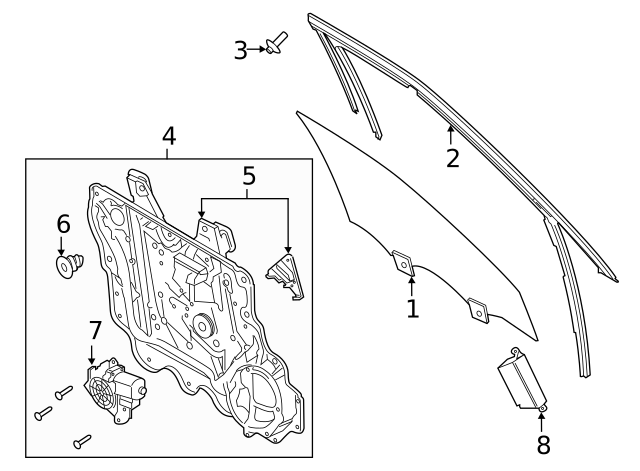 3
2
4
5
6
1
7
8