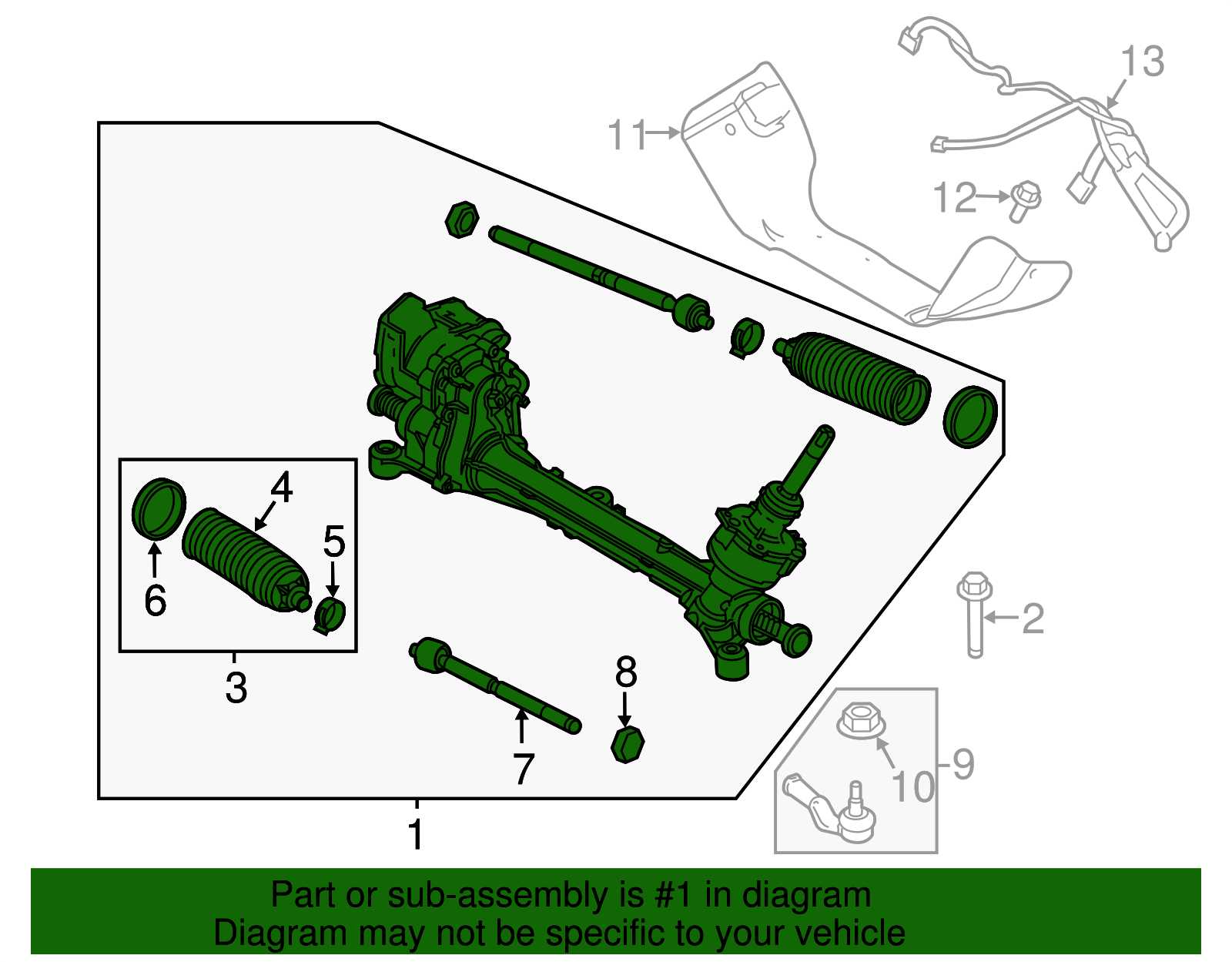 13
11
12
4
5
6
3
2
8
7
9
10
1

Part or sub-assembly is #1 in diagram
Diagram may not be specific to your vehicle