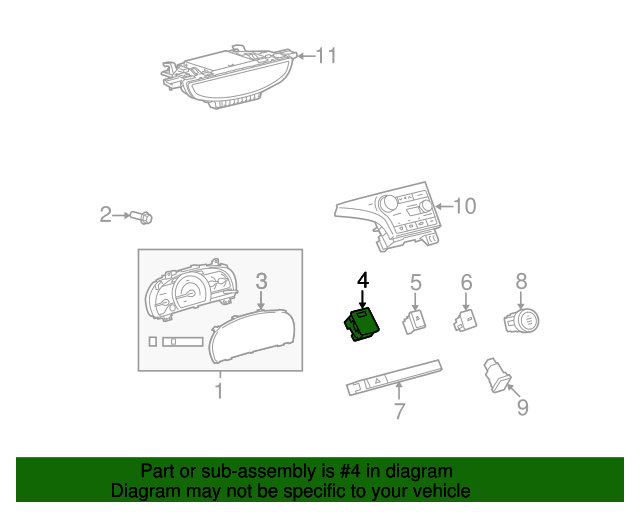 11

2

10

3

4

5

6

8

1

7

9

Part or sub-assembly is #4 in diagram
Diagram may not be specific to your vehicle