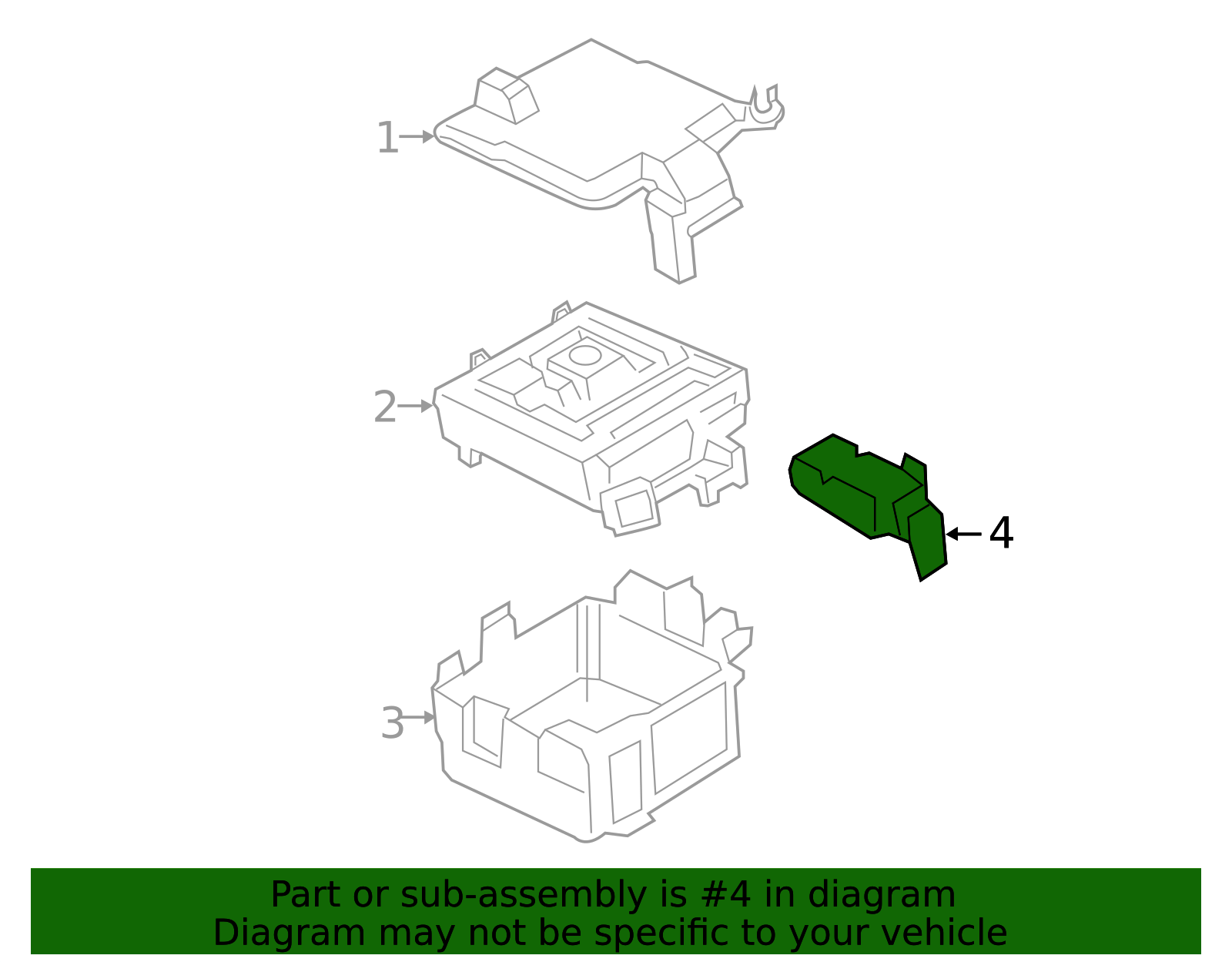 1
2
4
3

Part or sub-assembly is #4 in diagram
Diagram may not be specific to your vehicle