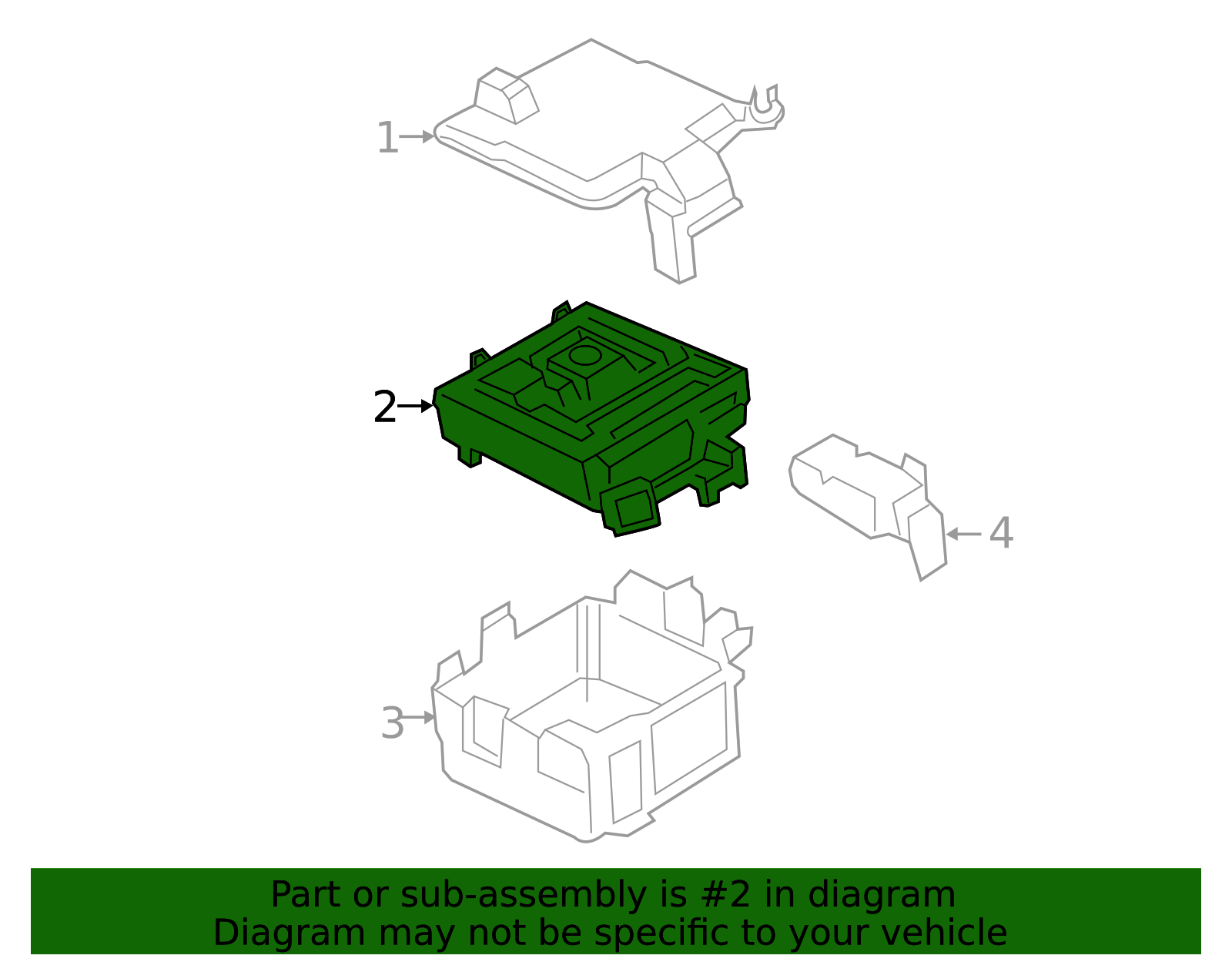 1
2
4
3

Part or sub-assembly is #2 in diagram
Diagram may not be specific to your vehicle