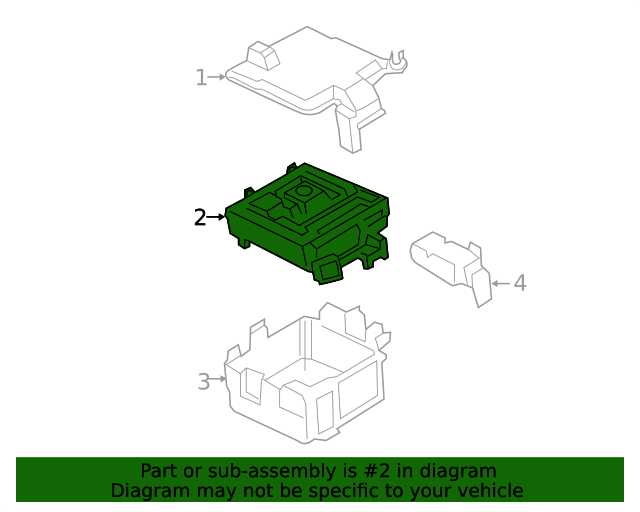 1
2
4
3
Part or sub-assembly is #2 in diagram
Diagram may not be specific to your vehicle