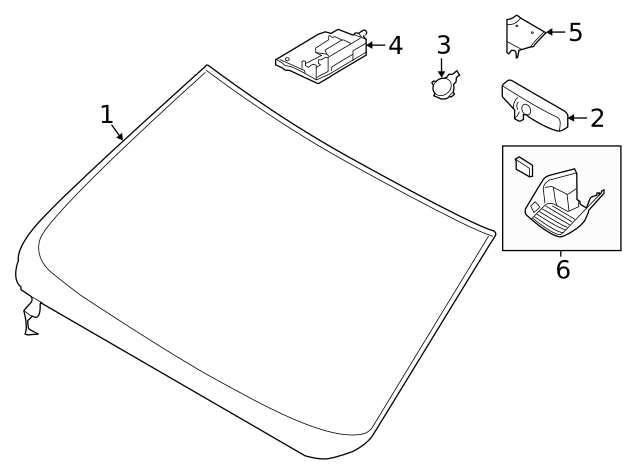 1
4
3
5
2
6