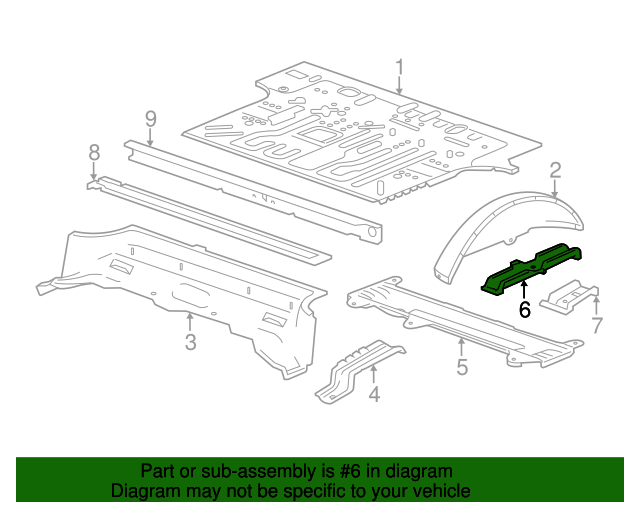 1
9
8
2
6
7
3
5
4

Part or sub-assembly is #6 in diagram
Diagram may not be specific to your vehicle