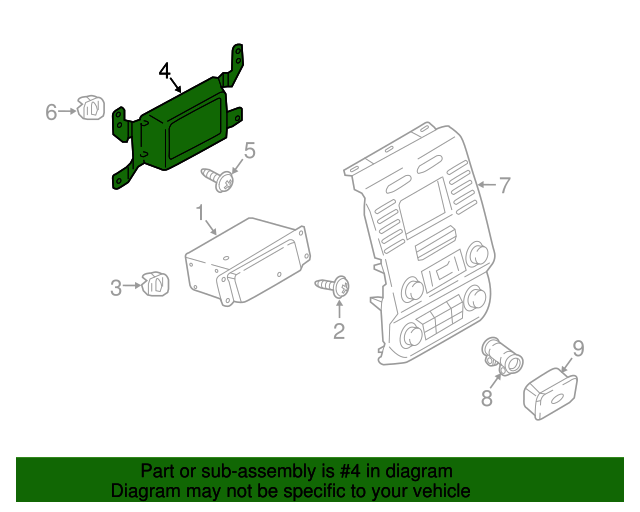 4
6
5
1
7
3
2
9
8

Part or sub-assembly is #4 in diagram
Diagram may not be specific to your vehicle