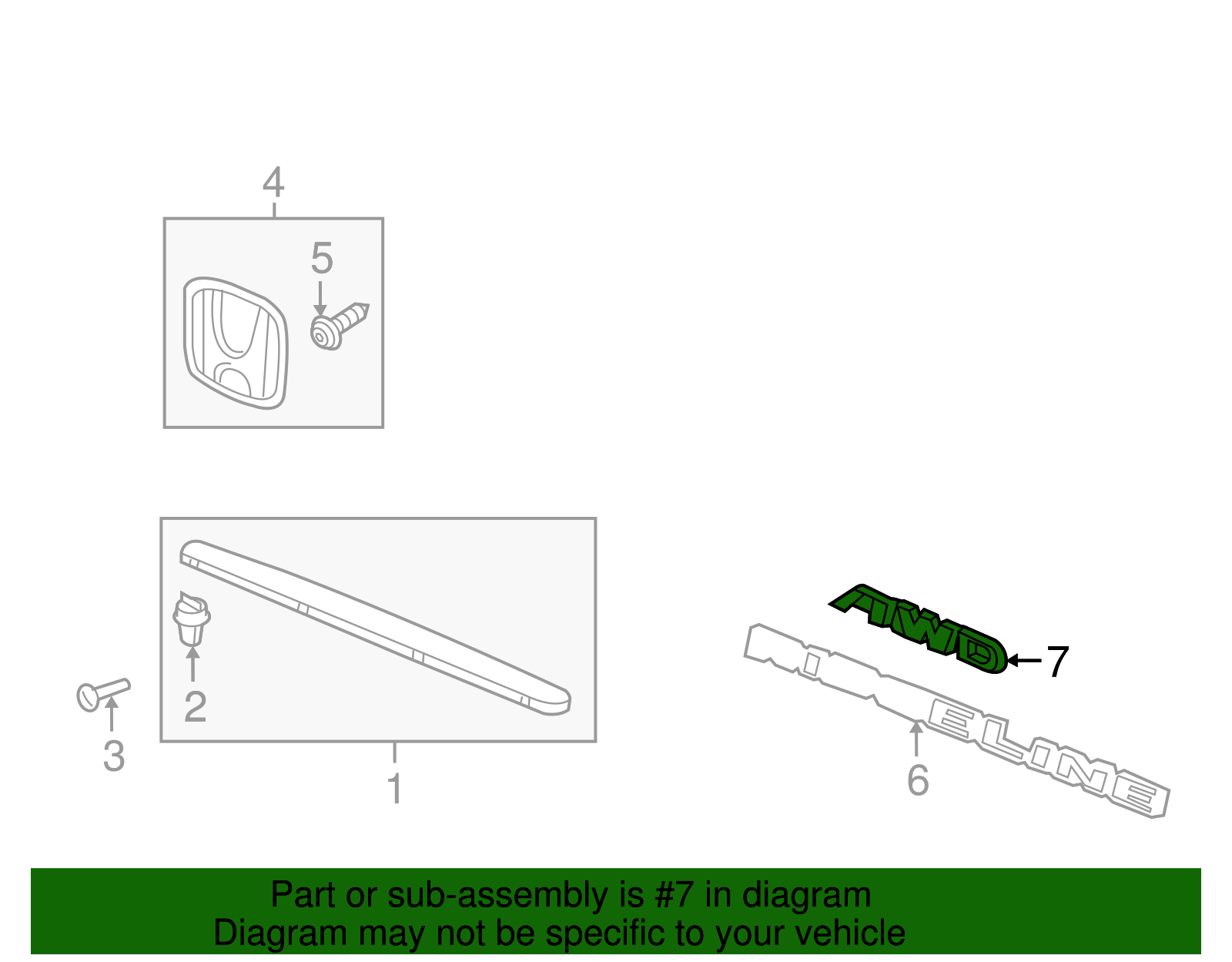 4
5
2
3
1
AWD
7
ELINE
6
Part or sub-assembly is #7 in diagram
Diagram may not be specific to your vehicle