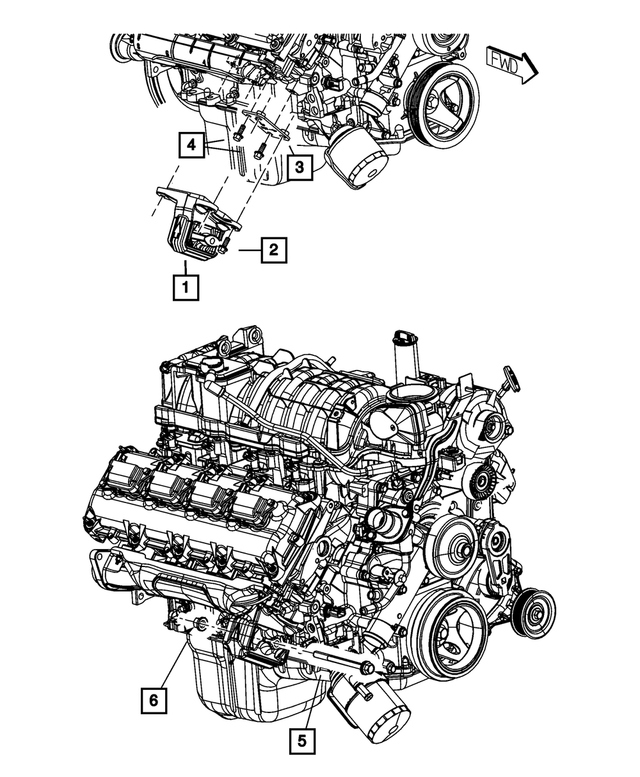 FWD

4

3

2

1

6

5