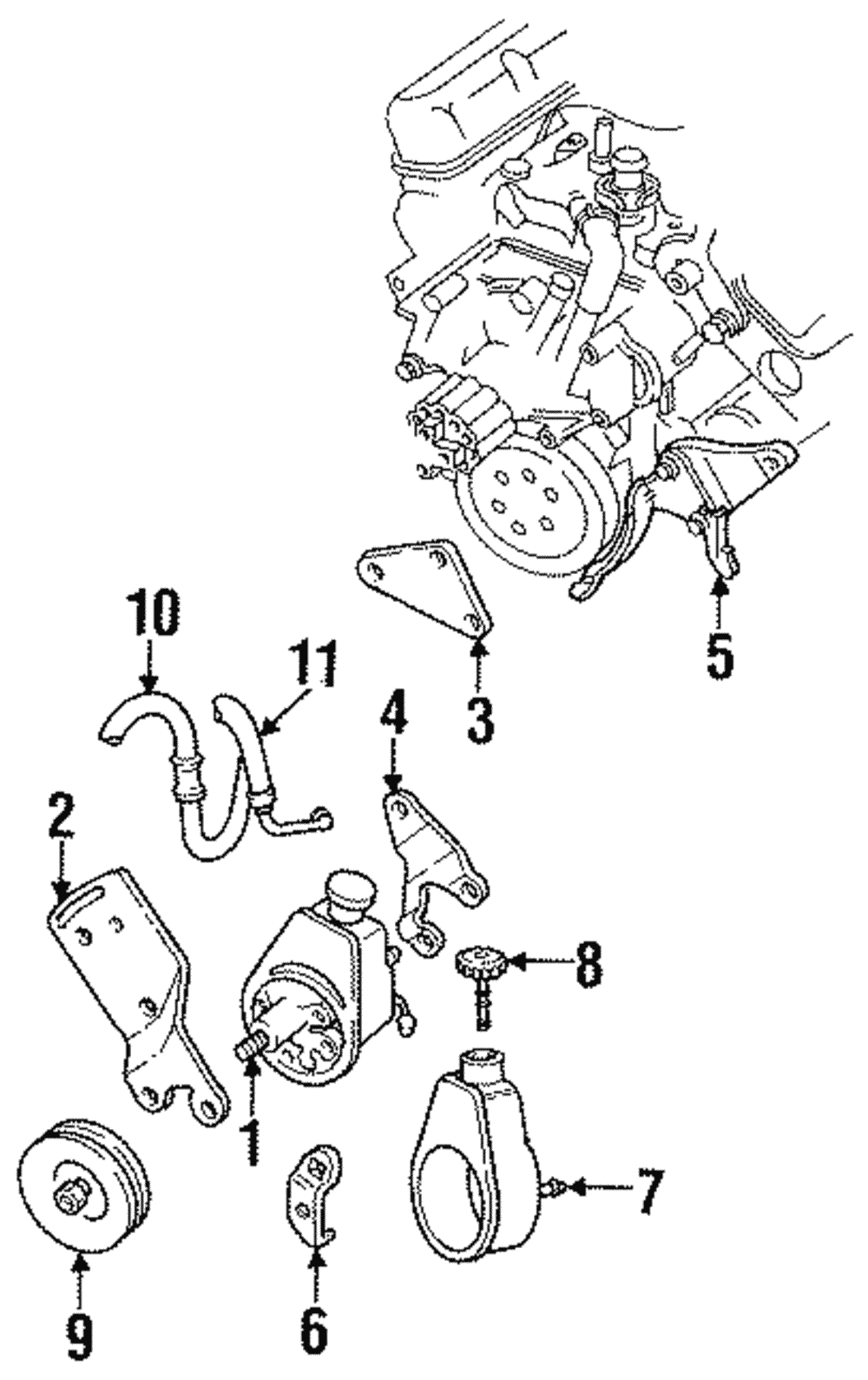 10
11
5
3
4
2
8
1
7
9
6