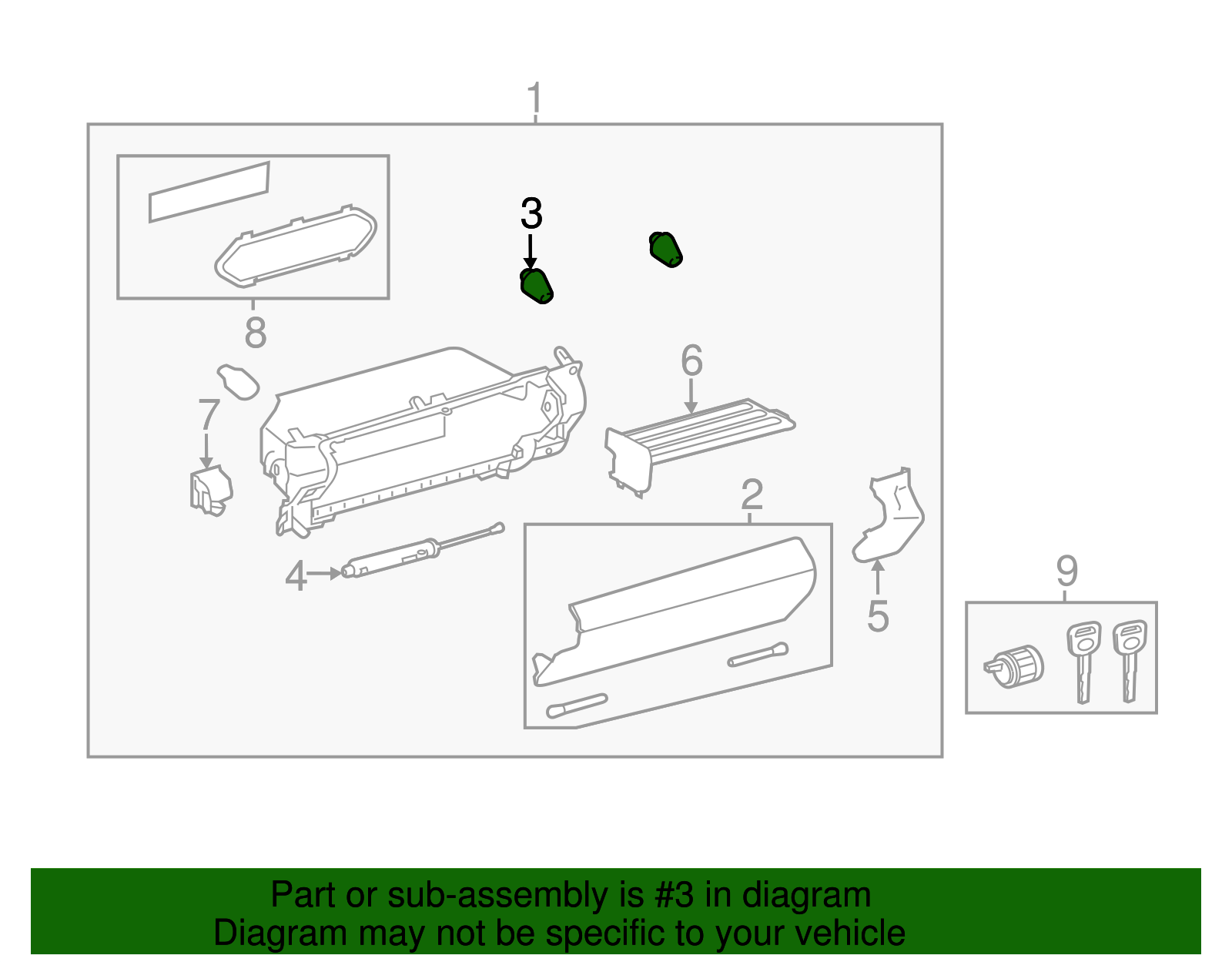 1

3

8

6

7

2

4

5

9

Part or sub-assembly is #3 in diagram
Diagram may not be specific to your vehicle