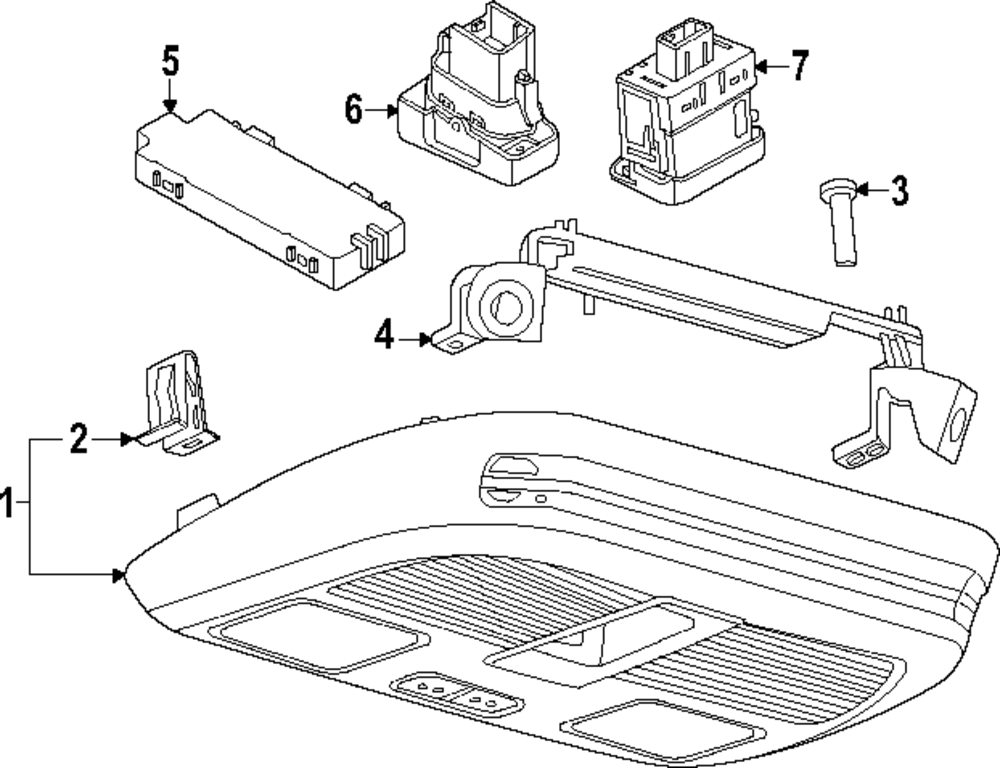 5
6
7
3
4
2
1