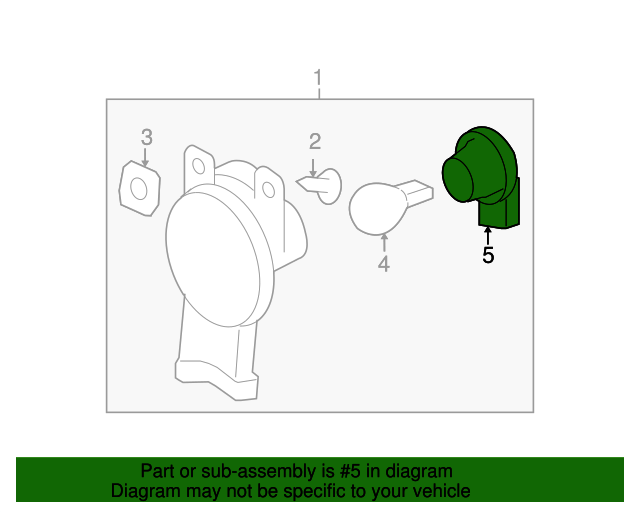 1

3

2

4

5

Part or sub-assembly is #5 in diagram
Diagram may not be specific to your vehicle