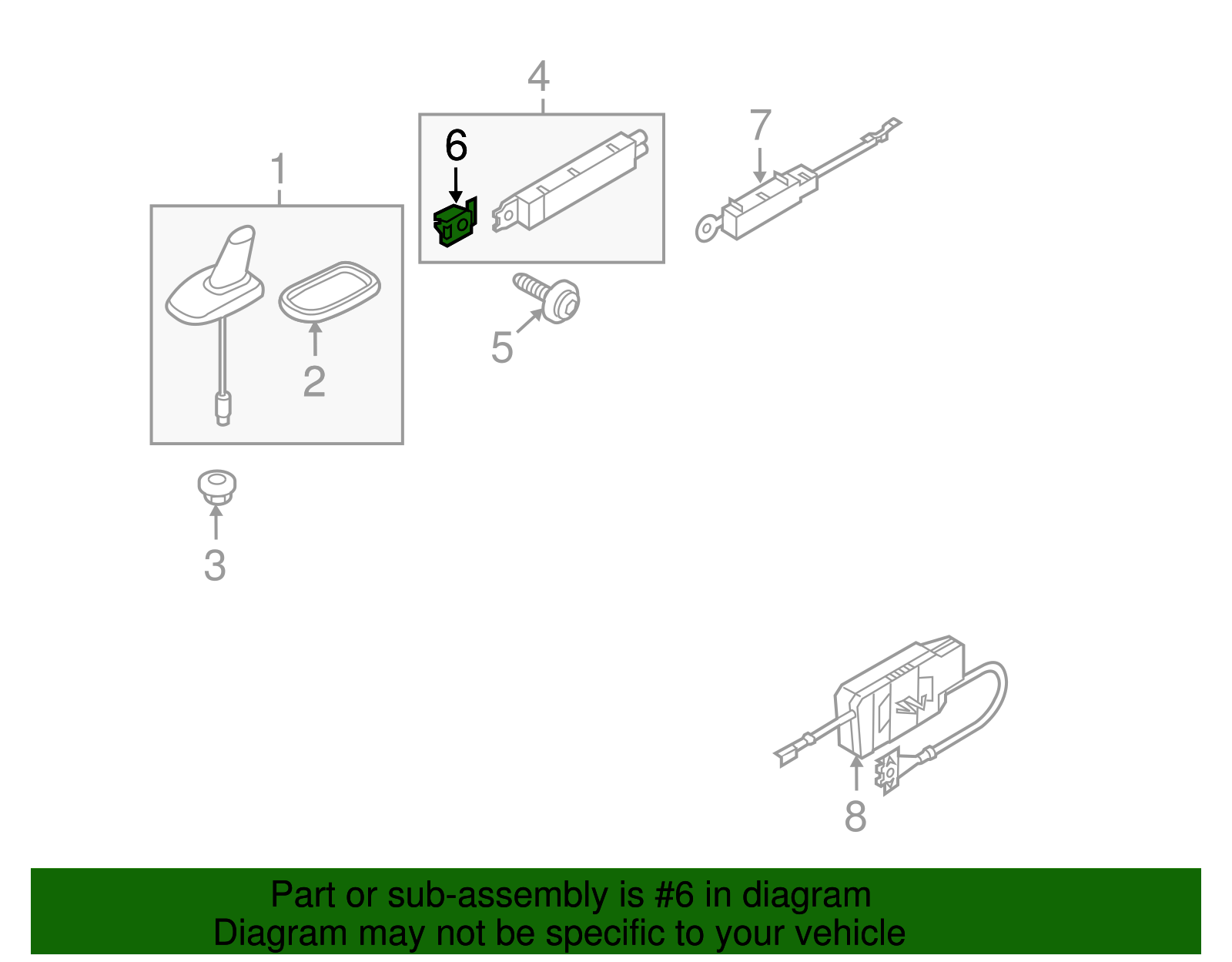 4
6
7
1
5
2
3
8
Part or sub-assembly is #6 in diagram
Diagram may not be specific to your vehicle