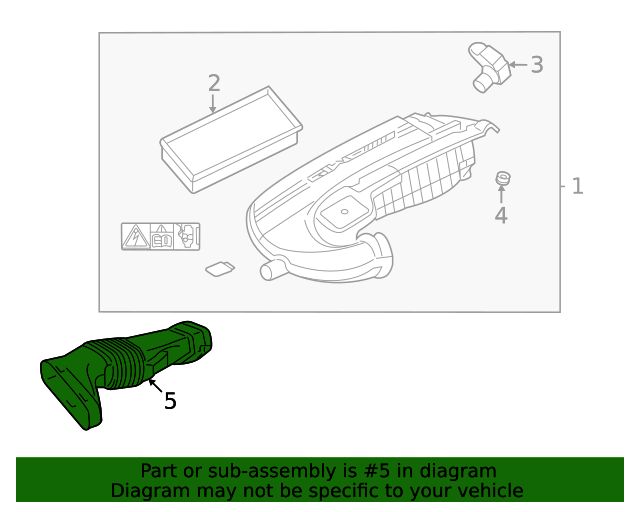 2
3
1
4
5

Part or sub-assembly is #5 in diagram
Diagram may not be specific to your vehicle