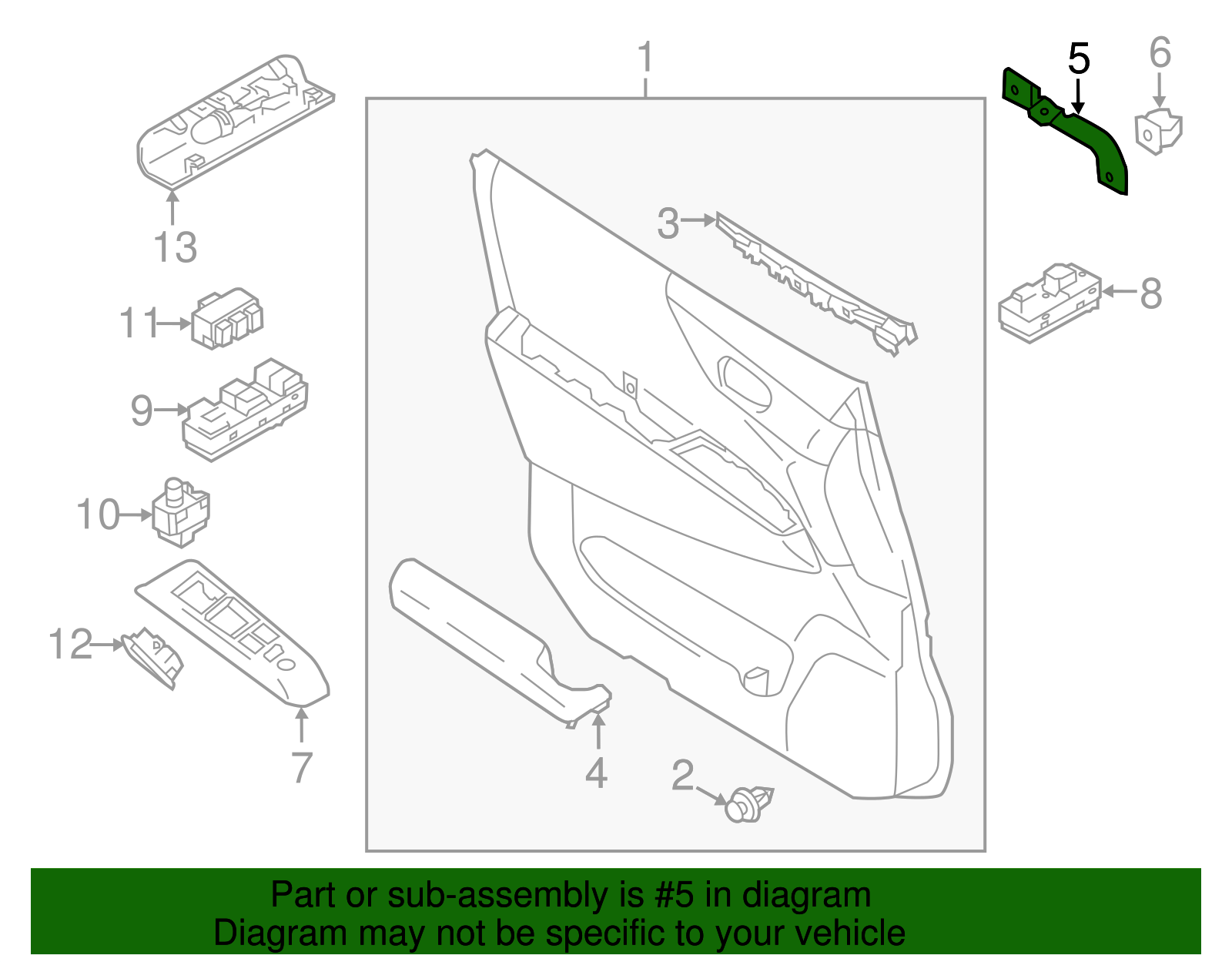 1
5
6
13
3
8
11
9
10
12
7
4
2

Part or sub-assembly is #5 in diagram
Diagram may not be specific to your vehicle