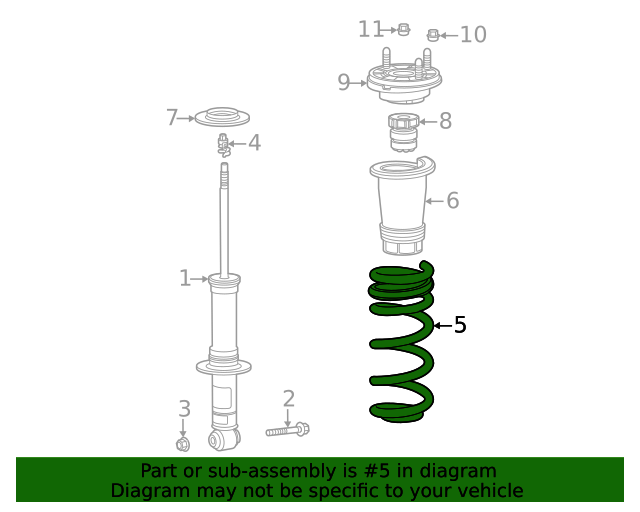 11
10
9
7
8
4
6
1
5
3
2

Part or sub-assembly is #5 in diagram
Diagram may not be specific to your vehicle