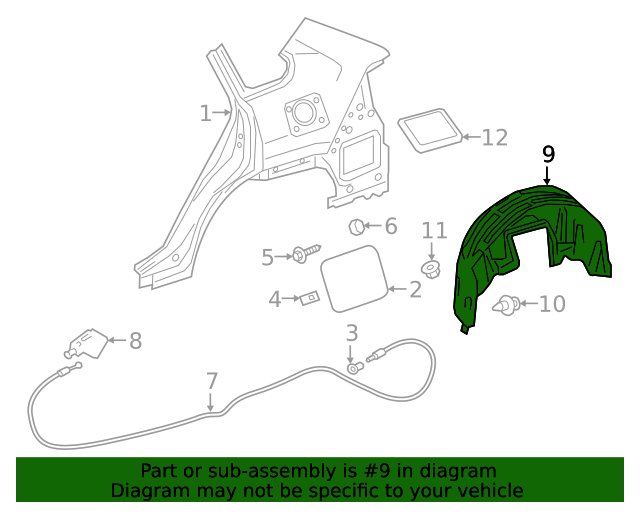 1
12
9
6
11
5
2
4
10
8
3
7

Part or sub-assembly is #9 in diagram
Diagram may not be specific to your vehicle