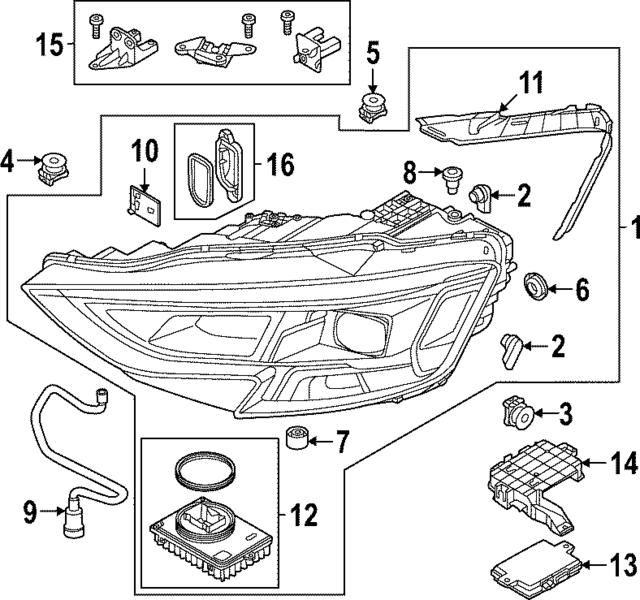 15
5
11
4
10
16
8
2
1
6
2
3
7
14
9
12
13