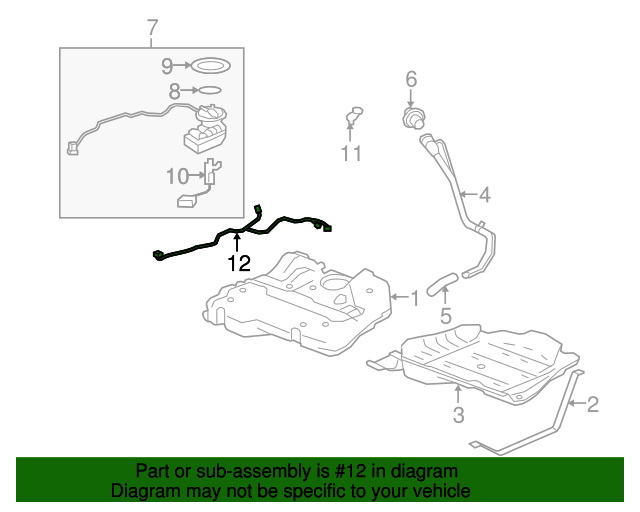 7
9
8
10
6
11
4
12
1
5
3
2

Part or sub-assembly is #12 in diagram
Diagram may not be specific to your vehicle