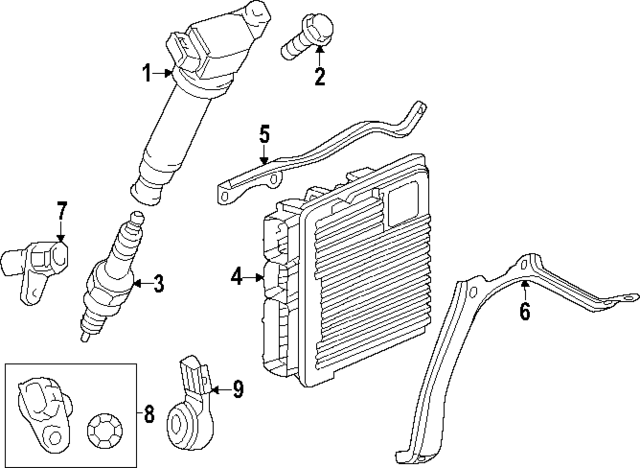 1
2
5
7
3
4
6
8
9