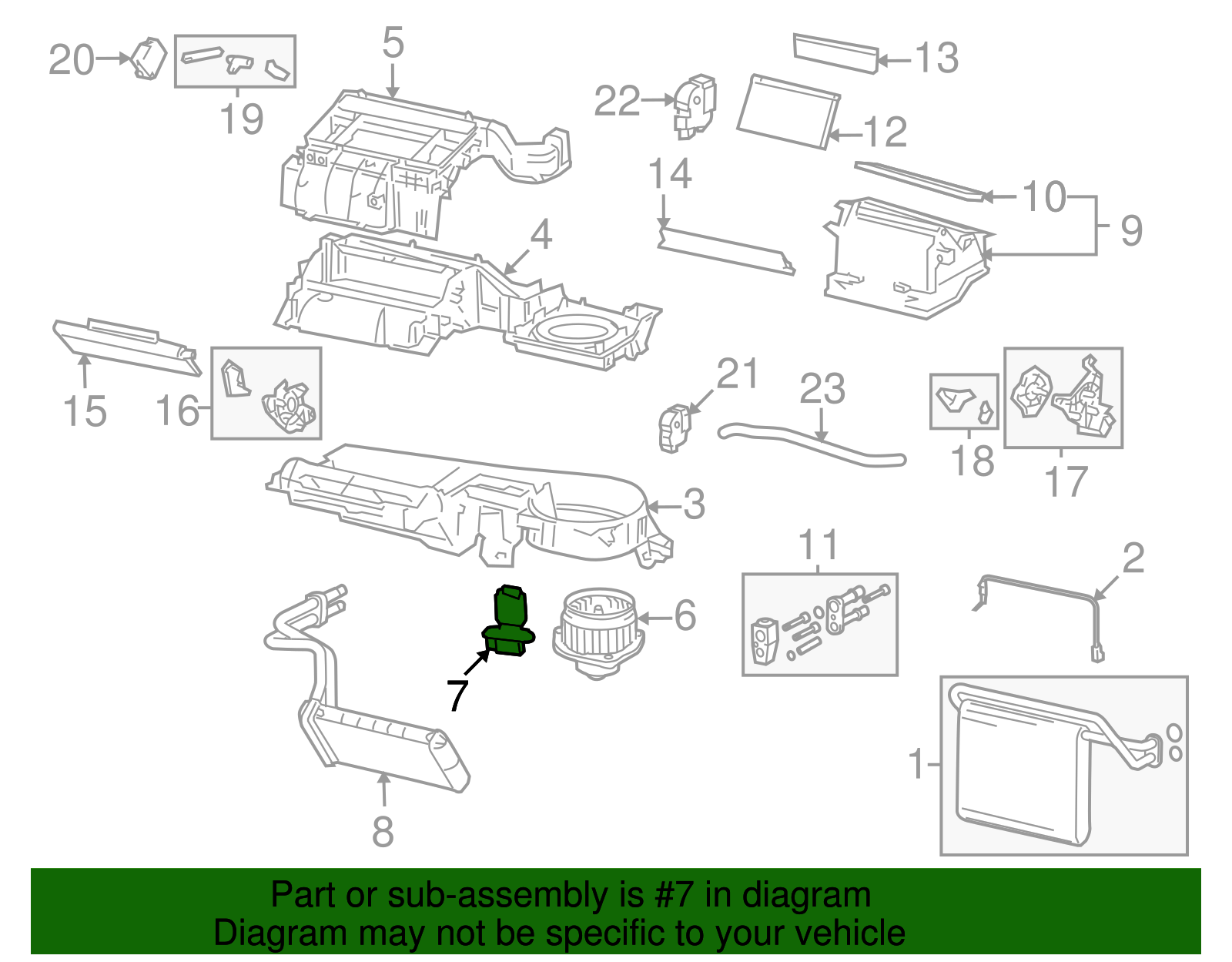 20
19
5
22
13
12
14
10
9
4
15
16
21
23
18
17
3
11
2
6
7
8
1

Part or sub-assembly is #7 in diagram
Diagram may not be specific to your vehicle