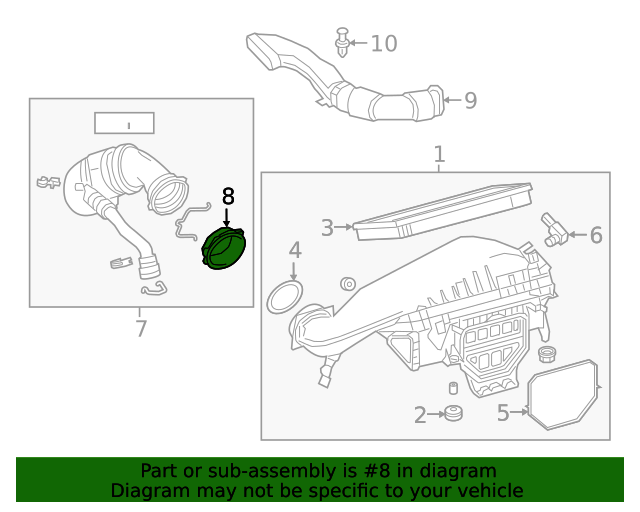 10

9

1

8

3

6

4

7

2

5

Part or sub-assembly is #8 in diagram
Diagram may not be specific to your vehicle