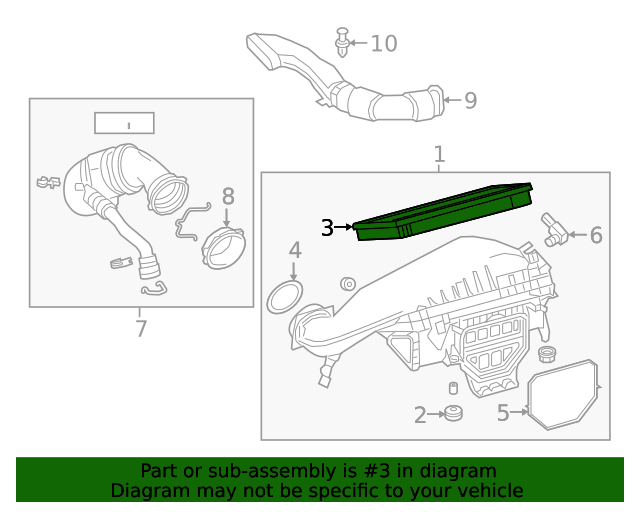 10
9
1
8
3
6
4
7
2
5
Part or sub-assembly is #3 in diagram
Diagram may not be specific to your vehicle