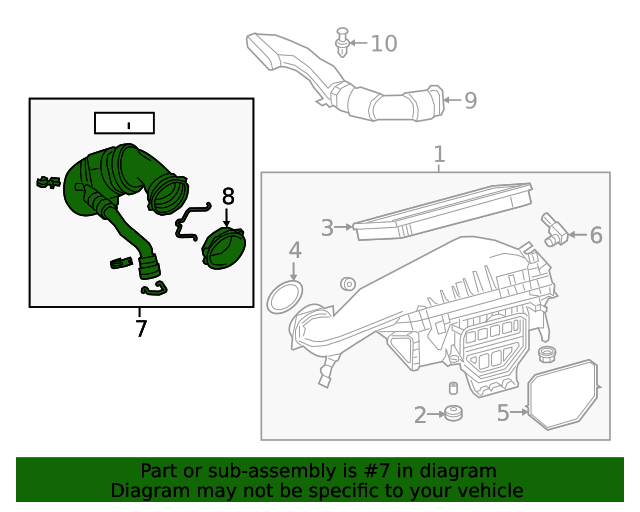 10
9
1
8
3
6
4
7
2
5

Part or sub-assembly is #7 in diagram
Diagram may not be specific to your vehicle