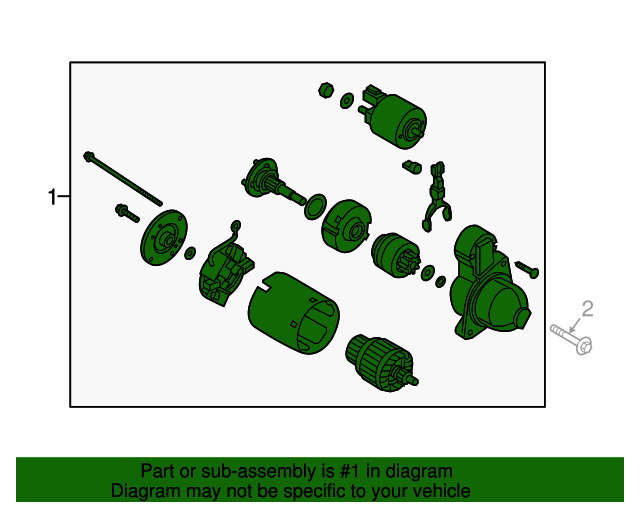 1

2

Part or sub-assembly is #1 in diagram
Diagram may not be specific to your vehicle