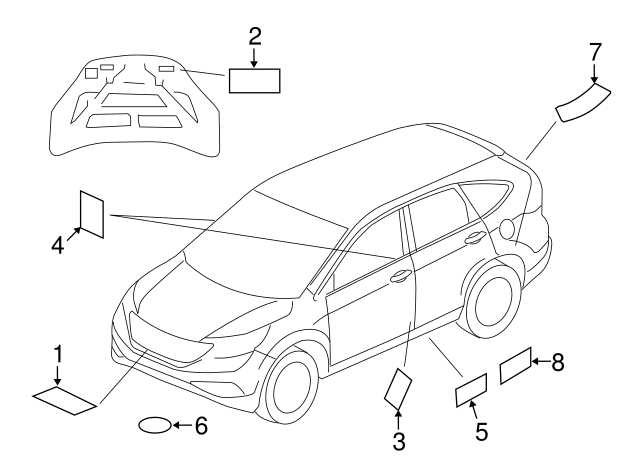 2
7
4
1
6
3
5
8