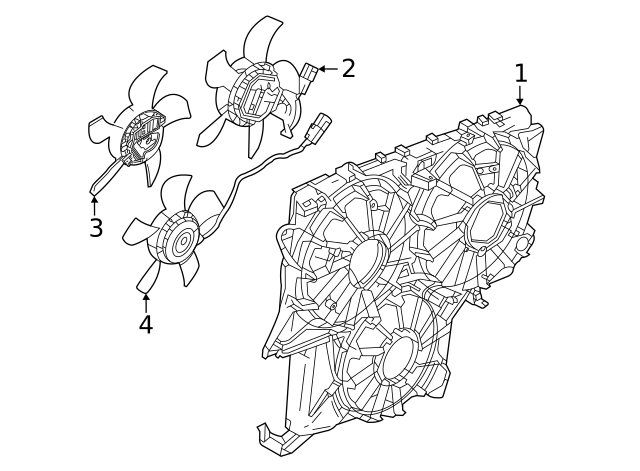 2
1
3
4