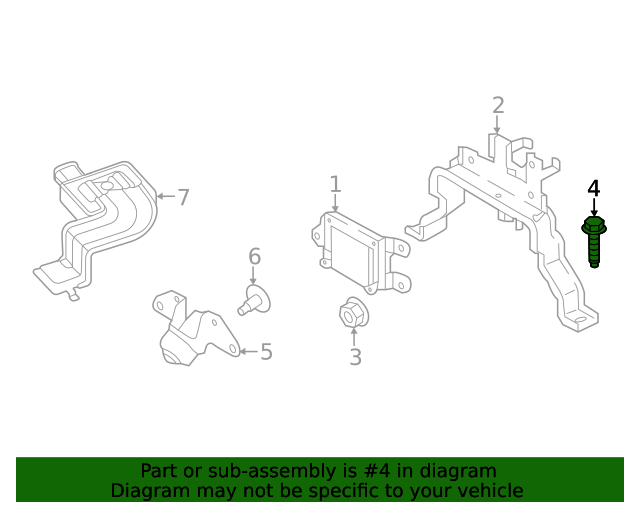 2
7
1
4
6
5
3

Part or sub-assembly is #4 in diagram
Diagram may not be specific to your vehicle