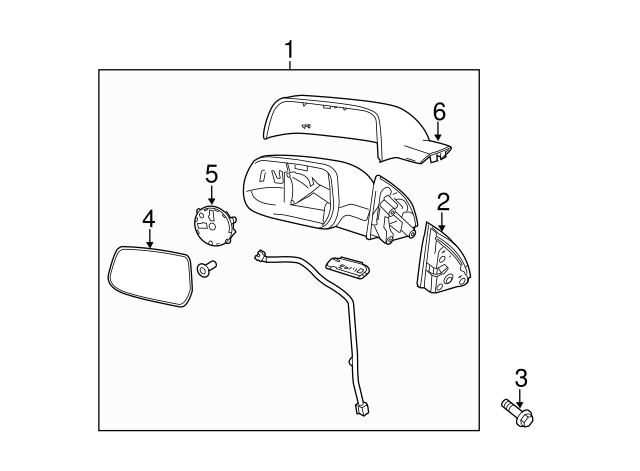 1
6
5
2
4
3