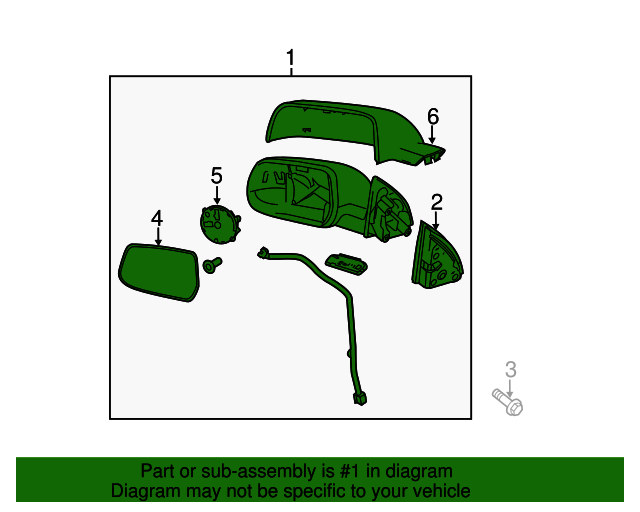 1
6
5
2
4
3

Part or sub-assembly is #1 in diagram
Diagram may not be specific to your vehicle