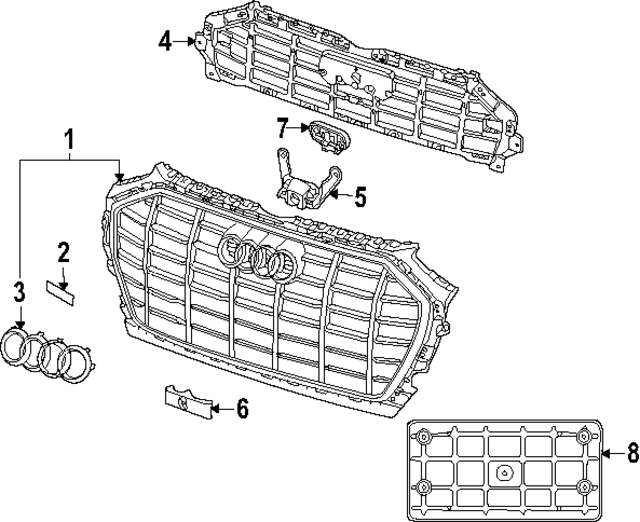 4
7
1
5
2
3
6
8