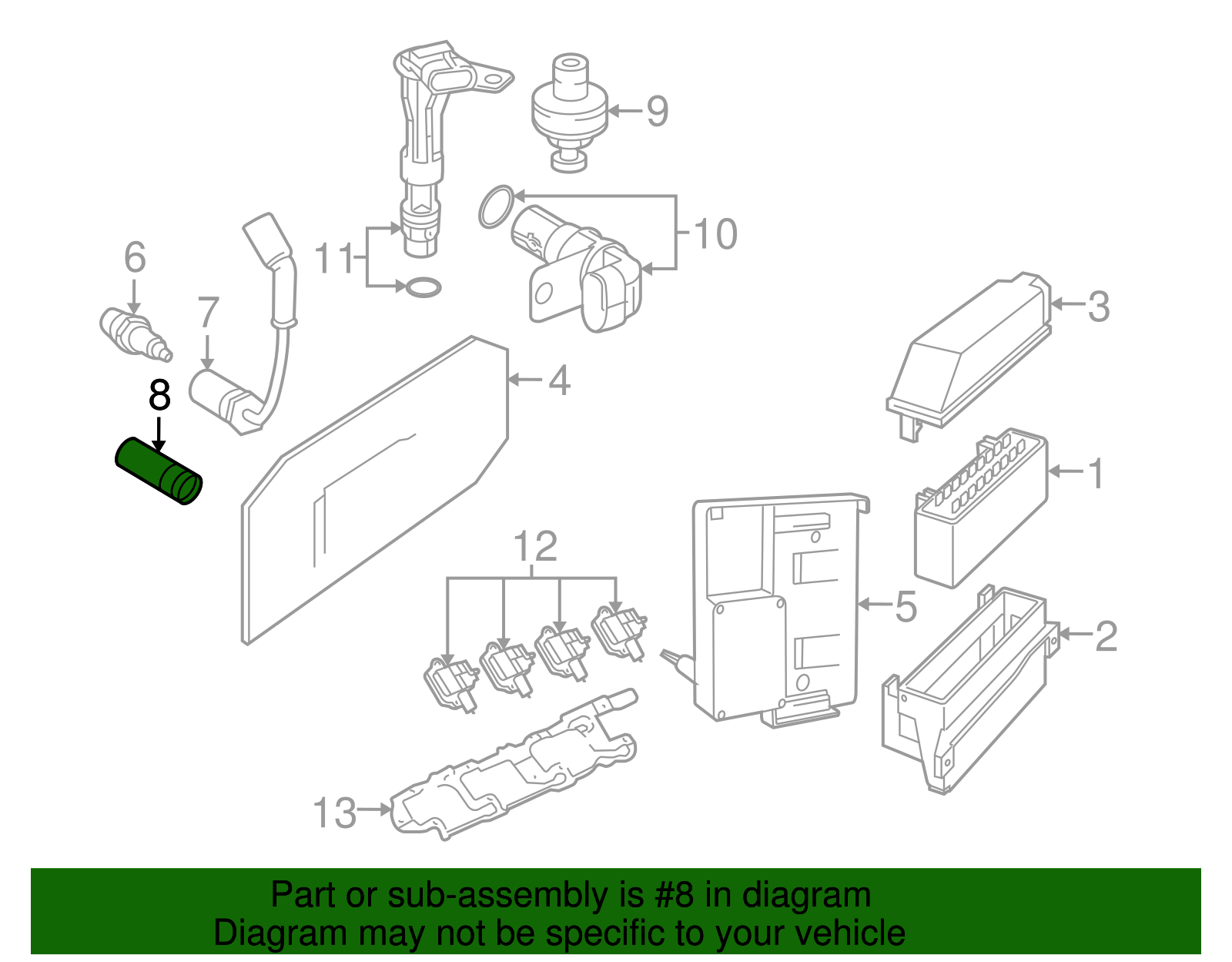 9

10

11

6

7

3

4

8

1

12

5

2

13

Part or sub-assembly is #8 in diagram
Diagram may not be specific to your vehicle